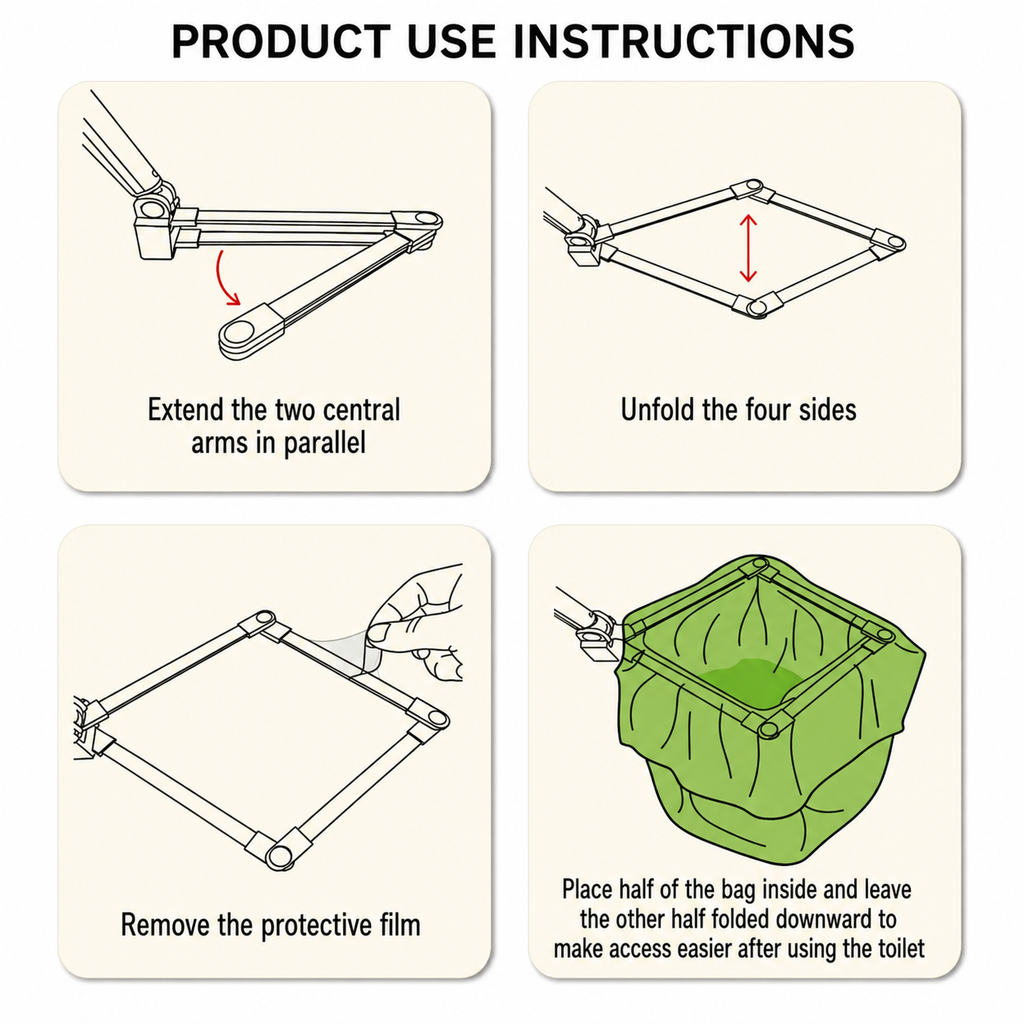 PRODUCT USE INSTRUCTIONS

Extend the two central arms in parallel

Unfold the four sides

Remove the protective film

Place half of the bag inside and leave the other half folded downward to make access easier after using the toilet